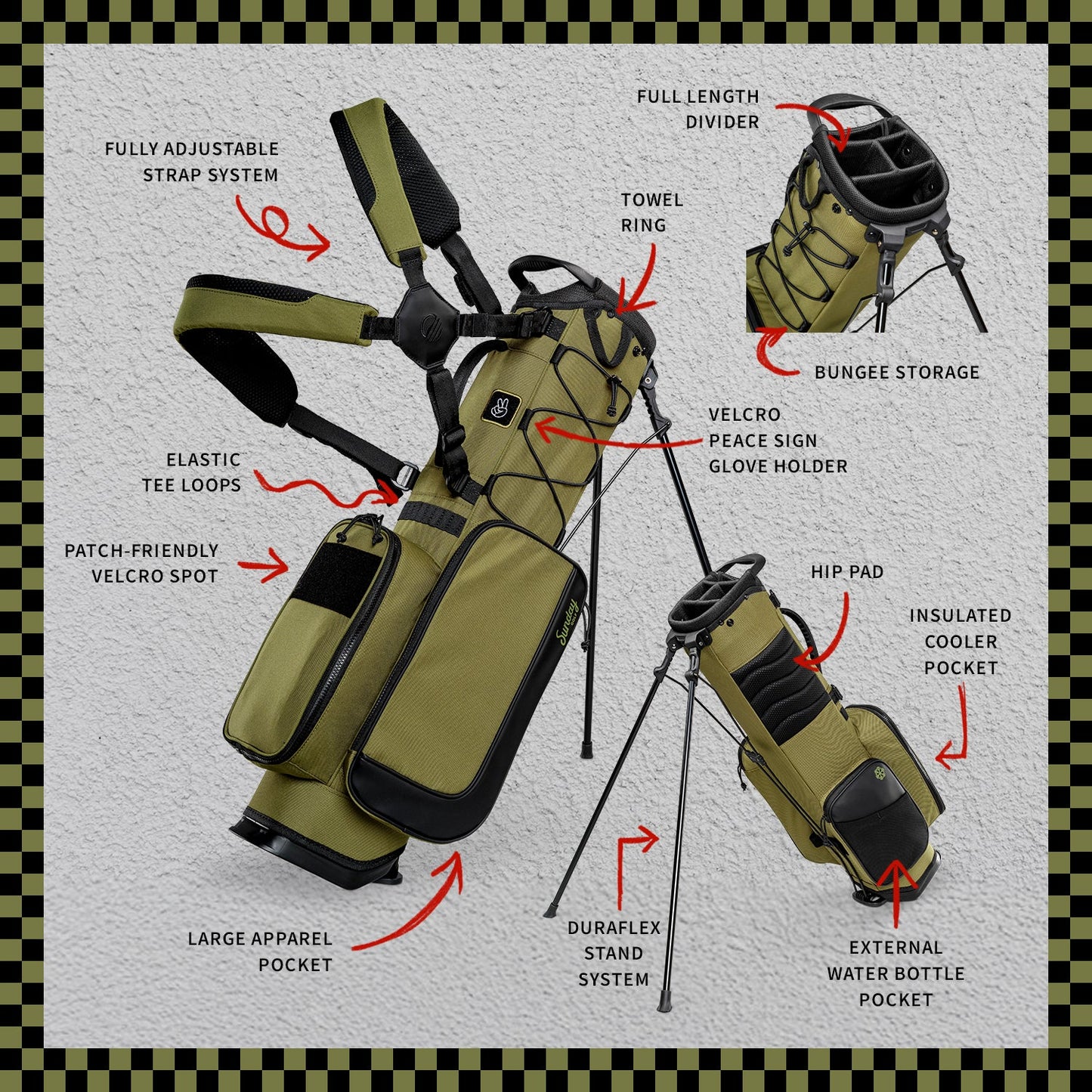 FULLY ADJUSTABLE STRAP SYSTEM

FULL LENGTH DIVIDER

TOWEL RING

BUNGEE STORAGE

VELCRO PEACE SIGN GLOVE HOLDER

ELASTIC TEE LOOPS

PATCH-FRIENDLY VELCRO SPOT

Sunday

HIP PAD

INSULATED COOLER POCKET

LARGE APPAREL POCKET

DURAFLEX STAND SYSTEM

EXTERNAL WATER BOTTLE POCKET